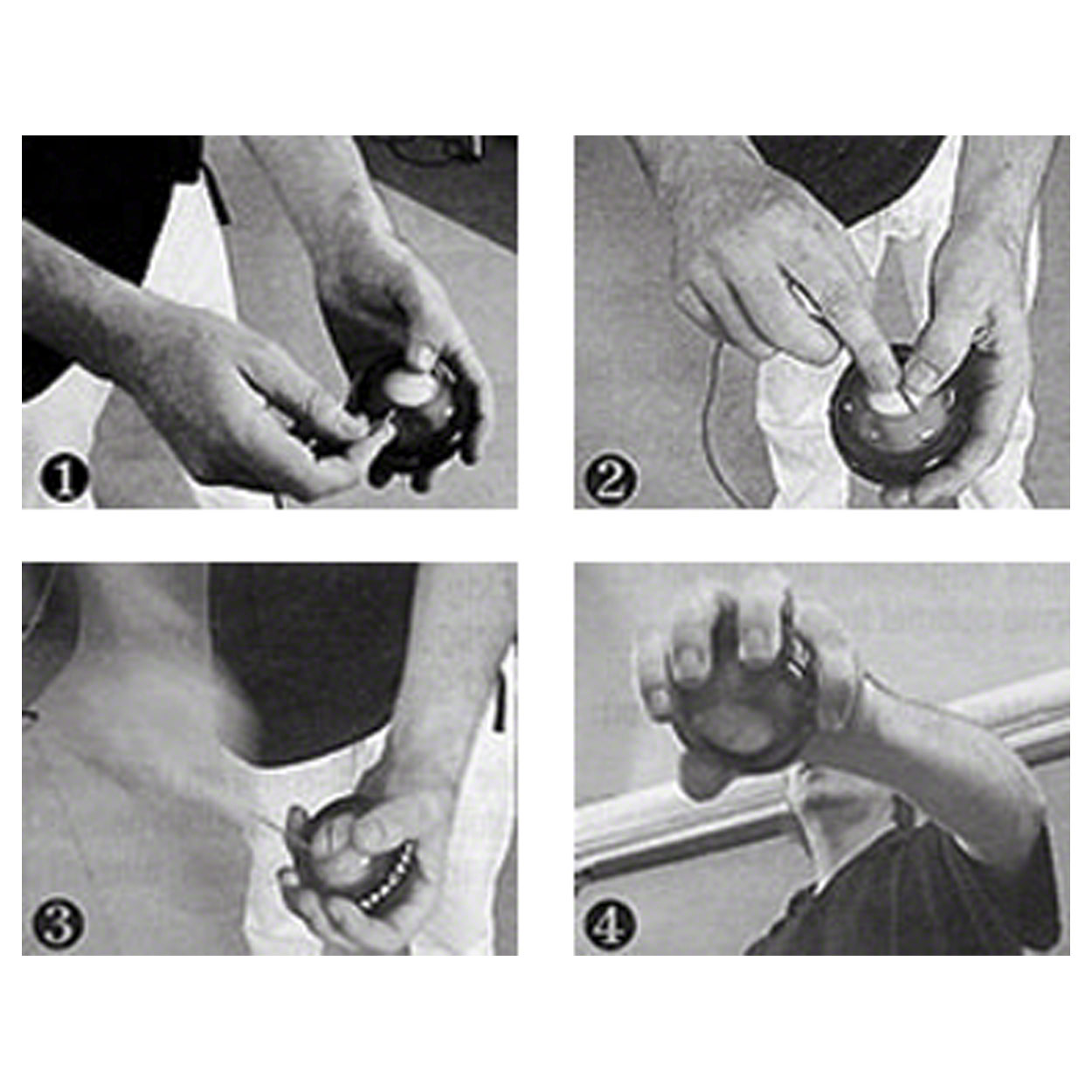 1

2

3

4